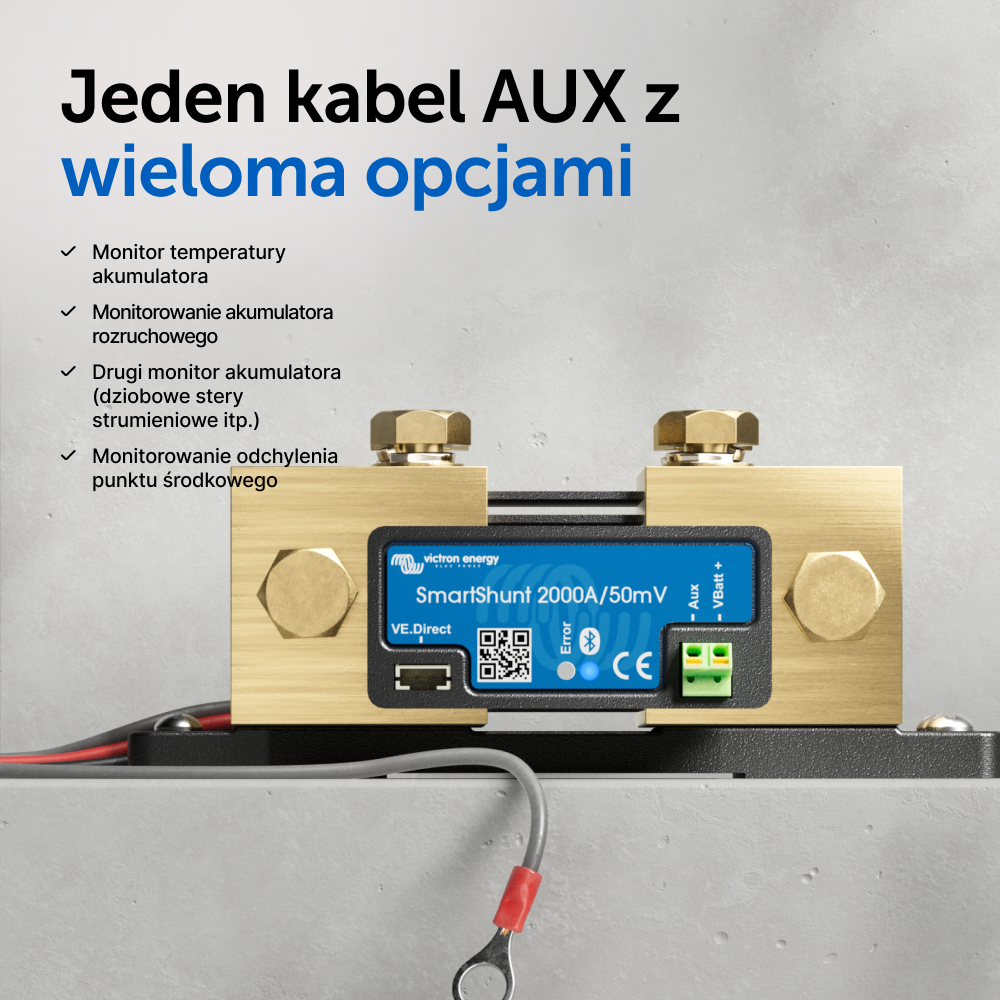 Jeden kabel AUX z wieloma opcjami

✓ Monitor temperatury akumulatora

✓ Monitorowanie akumulatora rozruchowego

✓ Drugi monitor akumulatora (dziobowe stery strumieniowe itp.)

✓ Monitorowanie odchylenia punktu środkowego

victron energy
BLUE POWER

SmartShunt 2000A/50mV

VE.Direct

Error

CE

Aux

VBatt +